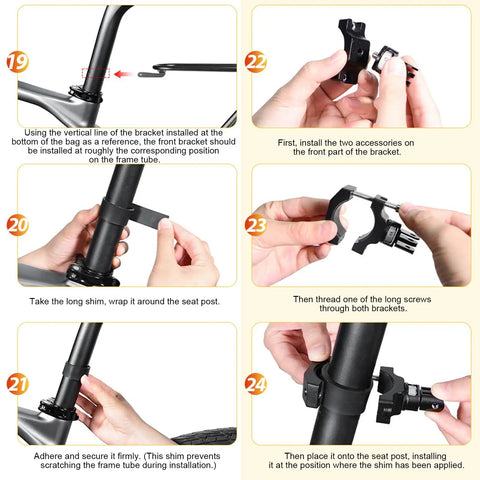 19

Using the vertical line of the bracket installed at the bottom of the bag as a reference, the front bracket should be installed at roughly the corresponding position on the frame tube.

20

Take the long shim, wrap it around the seat post.

21

Adhere and secure it firmly. (This shim prevents scratching the frame tube during installation.)

22

First, install the two accessories on the front part of the bracket.

23

Then thread one of the long screws through both brackets.

24

Then place it onto the seat post, installing it at the position where the shim has been applied.