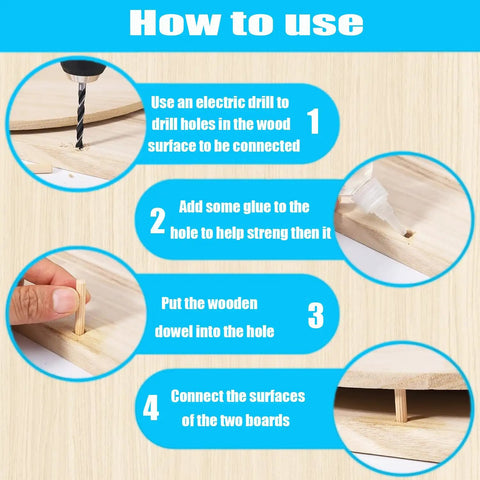 How to use

Use an electric drill to drill holes in the wood surface to be connected 1

2 Add some glue to the hole to help streng then it

Put the wooden dowel into the hole 3

4 Connect the surfaces of the two boards