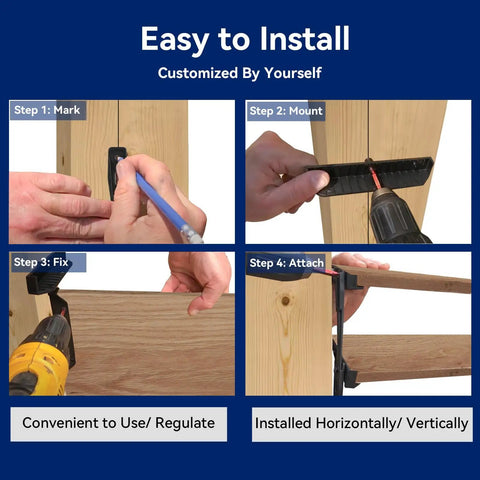 Easy to Install

Customized By Yourself

Step 1: Mark

Step 2: Mount

Step 3: Fix

Step 4: Attach

Convenient to Use/ Regulate

Installed Horizontally/ Vertically