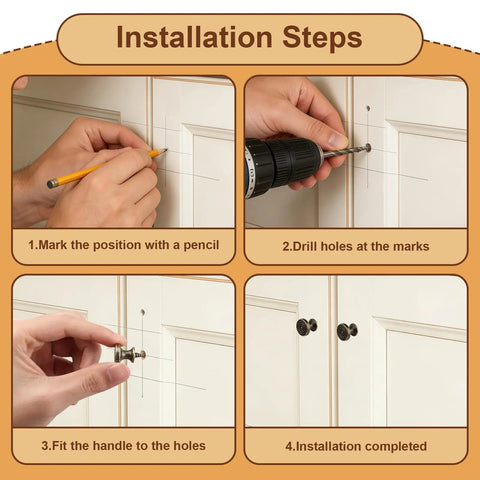 Installation Steps

1.Mark the position with a pencil

2.Drill holes at the marks

3.Fit the handle to the holes

4.Installation completed