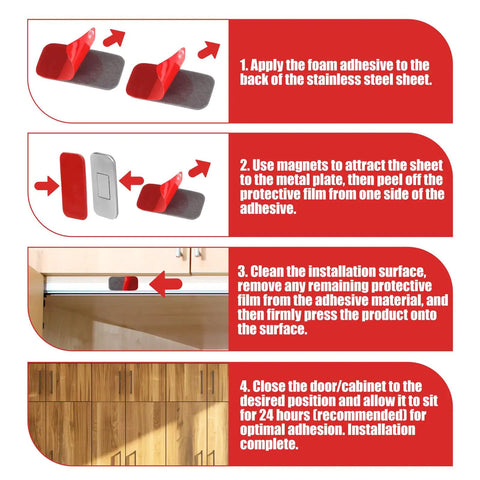 1. Apply the foam adhesive to the back of the stainless steel sheet.

2. Use magnets to attract the sheet to the metal plate, then peel off the protective film from one side of the adhesive.

3. Clean the installation surface, remove any remaining protective film from the adhesive material, and then firmly press the product onto the surface.

4. Close the door/cabinet to the desired position and allow it to sit for 24 hours (recommended) for optimal adhesion. Installation complete.