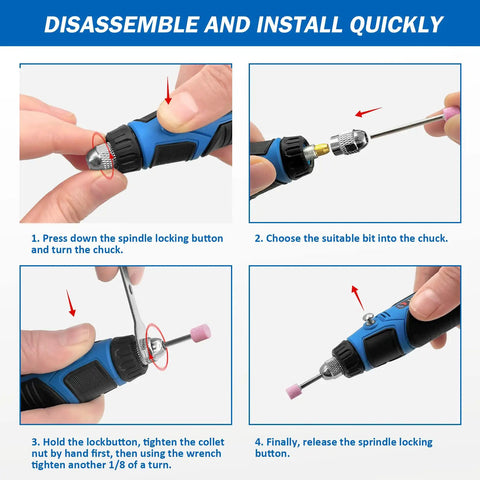 DISASSEMBLE AND INSTALL QUICKLY

1. Press down the spindle locking button and turn the chuck.

2. Choose the suitable bit into the chuck.

3. Hold the lockbutton, tighten the collet nut by hand first, then using the wrench tighten another 1/8 of a turn.

4. Finally, release the sprindle locking button.