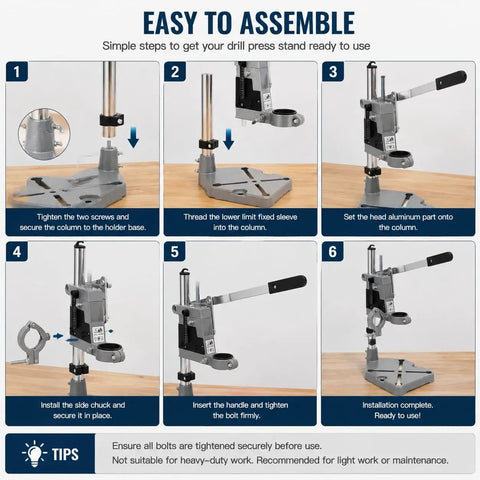 EASY TO ASSEMBLE

Simple steps to get your drill press stand ready to use

1

Tighten the two screws and secure the column to the holder base.

2

Thread the lower limit fixed sleeve into the column.

3

Set the head aluminum part onto the column.

4

Install the side chuck and secure it in place.

5

Insert the handle and tighten the bolt firmly.

6

Installation complete. Ready to use!

TIPS

Ensure all bolts are tightened securely before use.

Not suitable for heavy-duty work. Recommended for light work or maintenance.