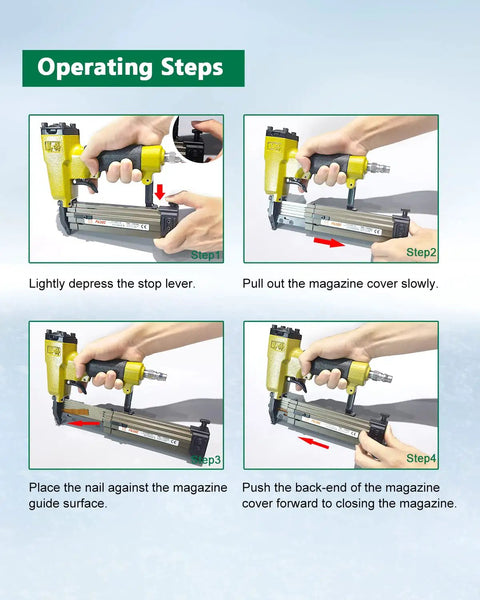 Operating Steps

Step1

Lightly depress the stop lever.

Step2

Pull out the magazine cover slowly.

Step3

Place the nail against the magazine guide surface.

Step4

Push the back-end of the magazine cover forward to closing the magazine.