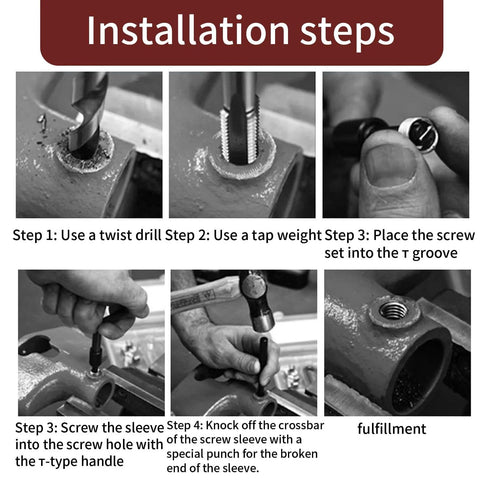 Installation steps

Step 1: Use a twist drill

Step 2: Use a tap weight

Step 3: Place the screw set into the т groove

Step 3: Screw the sleeve into the screw hole with the т-type handle

Step 4: Knock off the crossbar of the screw sleeve with a special punch for the broken end of the sleeve.

fulfillment