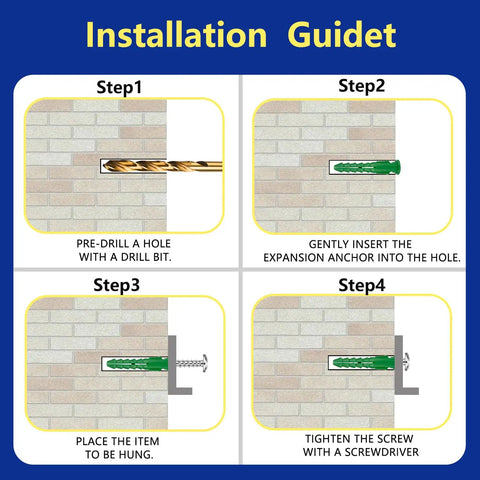 Installation Guidet

Step1

PRE-DRILL A HOLE WITH A DRILL BIT.

Step2

GENTLY INSERT THE EXPANSION ANCHOR INTO THE HOLE.

Step3

PLACE THE ITEM TO BE HUNG.

Step4

TIGHTEN THE SCREW WITH A SCREWDRIVER