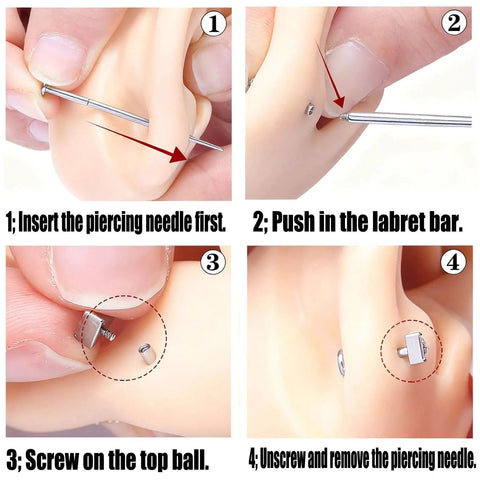 1

2

1; Insert the piercing needle first.

2; Push in the labret bar.

3

4

3; Screw on the top ball.

4; Unscrew and remove the piercing needle.