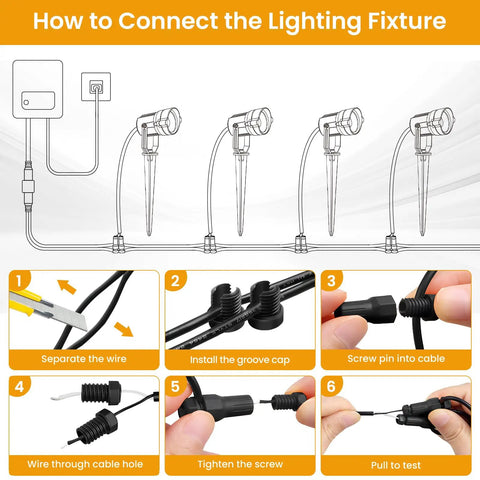 How to Connect the Lighting Fixture

1
Separate the wire

2
Install the groove cap

3
Screw pin into cable

4
Wire through cable hole

5
Tighten the screw

6
Pull to test