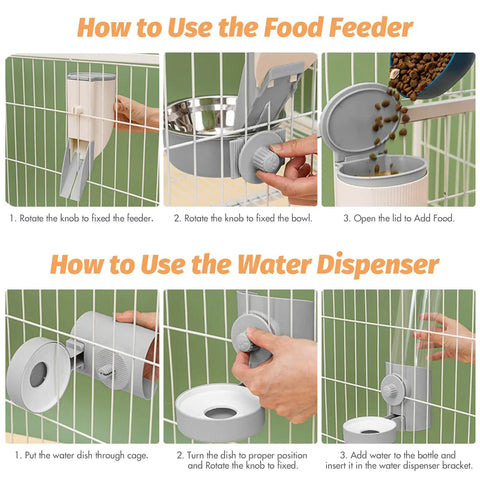 How to Use the Food Feeder

1. Rotate the knob to fixed the feeder.

2. Rotate the knob to fixed the bowl.

3. Open the lid to Add Food.

How to Use the Water Dispenser

1. Put the water dish through cage.

2. Turn the dish to proper position and Rotate the knob to fixed.

3. Add water to the bottle and insert it in the water dispenser bracket.