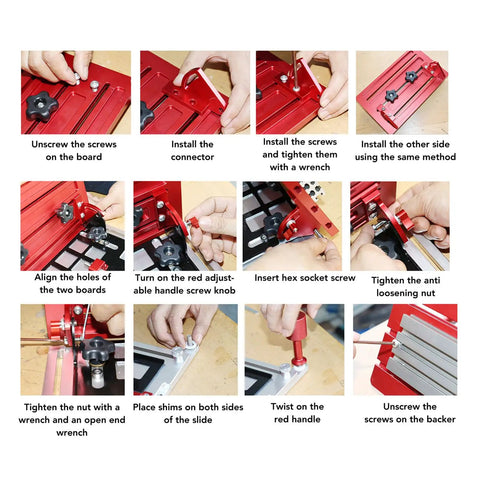 Unscrew the screws on the board

Install the connector

Install the screws and tighten them with a wrench

Install the other side using the same method

Align the holes of the two boards

Turn on the red adjustable handle screw knob

Insert hex socket screw

Tighten the anti loosening nut

Tighten the nut with a wrench and an open end wrench

Place shims on both sides of the slide

Twist on the red handle

Unscrew the screws on the backer