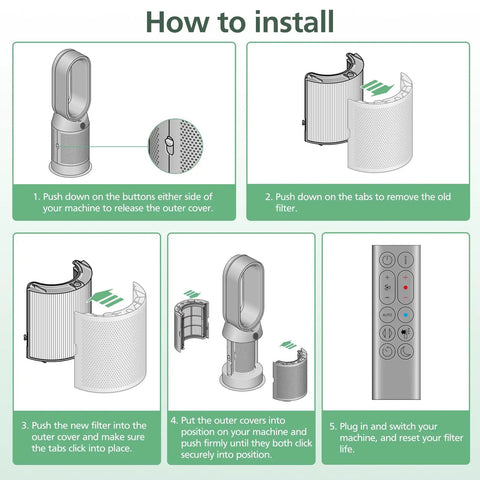 How to install

1. Push down on the buttons either side of your machine to release the outer cover.

2. Push down on the tabs to remove the old filter.

3. Push the new filter into the outer cover and make sure the tabs click into place.

4. Put the outer covers into position on your machine and push firmly until they both click securely into position.

AUTO

5. Plug in and switch your machine, and reset your filter life.