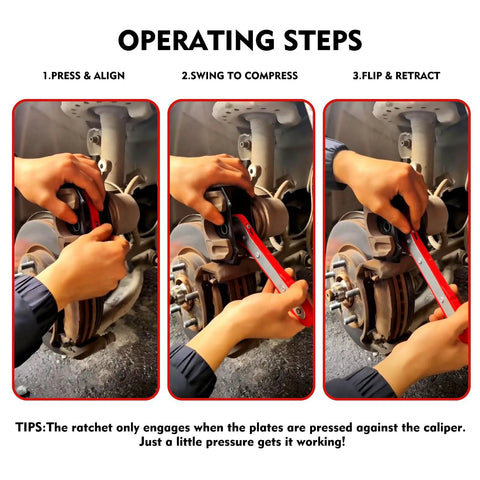 OPERATING STEPS

1.PRESS & ALIGN

2.SWING TO COMPRESS

3.FLIP & RETRACT

TIPS:The ratchet only engages when the plates are pressed against the caliper. Just a little pressure gets it working!