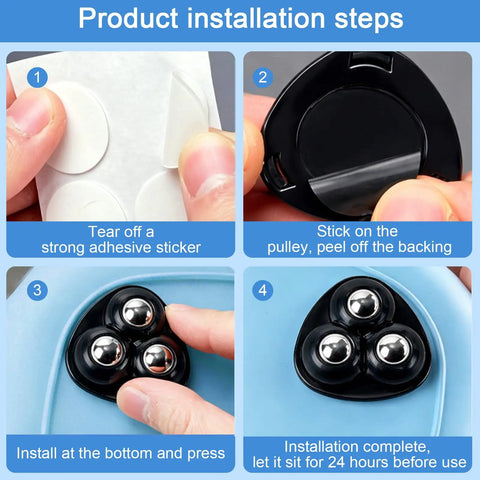 Product installation steps

1

Tear off a strong adhesive sticker

2

Stick on the pulley, peel off the backing

3

Install at the bottom and press

4

Installation complete, let it sit for 24 hours before use