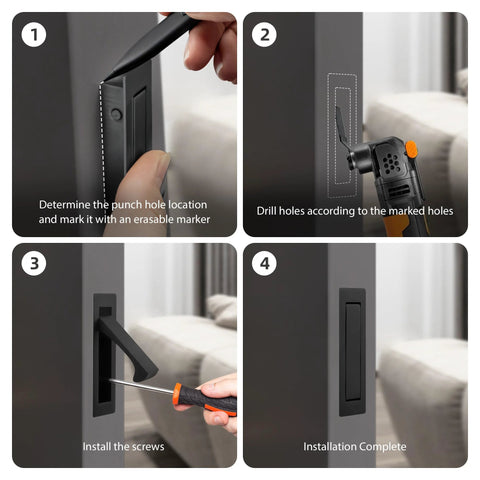 1

Determine the punch hole location and mark it with an erasable marker

2

Drill holes according to the marked holes

3

Install the screws

4

Installation Complete