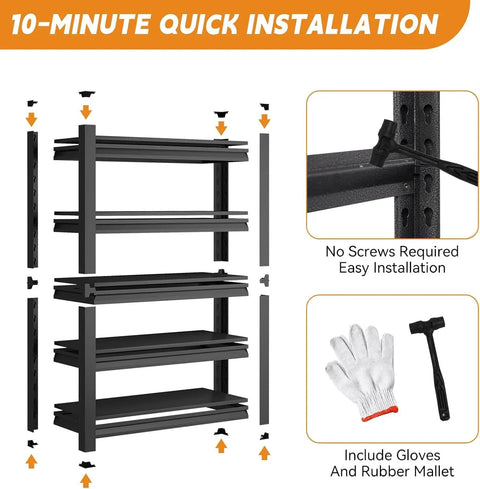 10-MINUTE QUICK INSTALLATION

No Screws Required
Easy Installation

Include Gloves
And Rubber Mallet