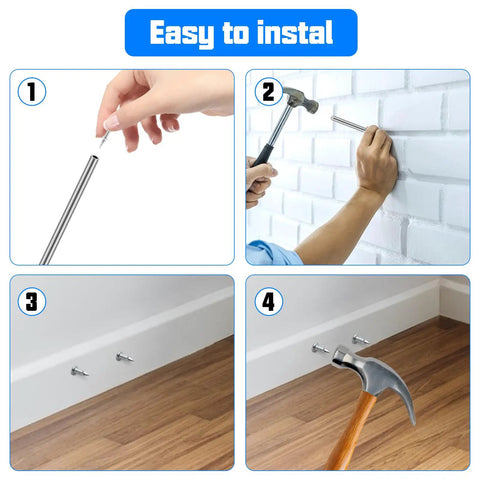 Easy to instal

1

2

3

4