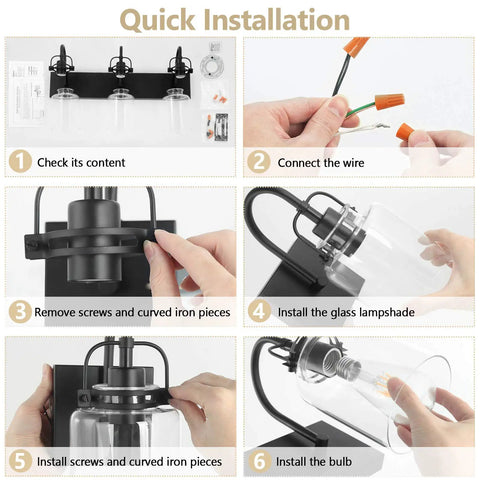 Quick Installation

1 Check its content

2 Connect the wire

3 Remove screws and curved iron pieces

4 Install the glass lampshade

5 Install screws and curved iron pieces

6 Install the bulb