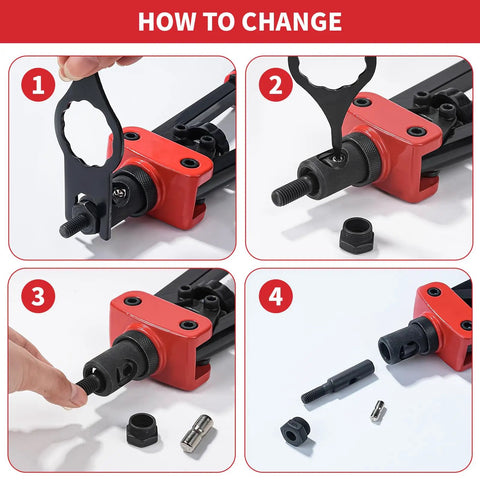 HOW TO CHANGE

1

2

3

4