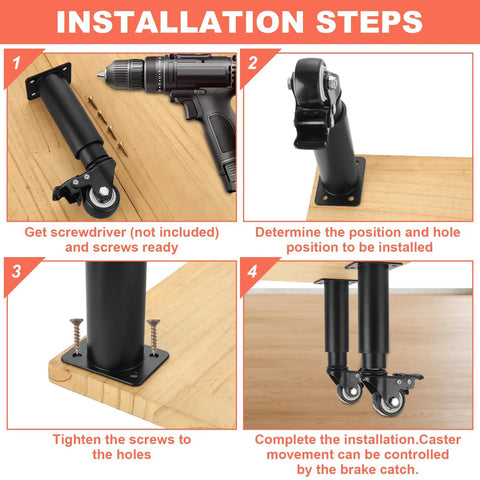 INSTALLATION STEPS

1

Get screwdriver (not included) and screws ready

2

Determine the position and hole position to be installed

3

Tighten the screws to the holes

4

Complete the installation.Caster movement can be controlled by the brake catch.