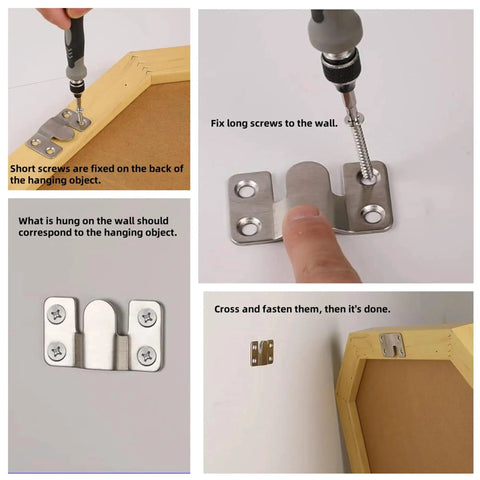 Short screws are fixed on the back of the hanging object.

Fix long screws to the wall.

What is hung on the wall should correspond to the hanging object.

Cross and fasten them, then it's done.