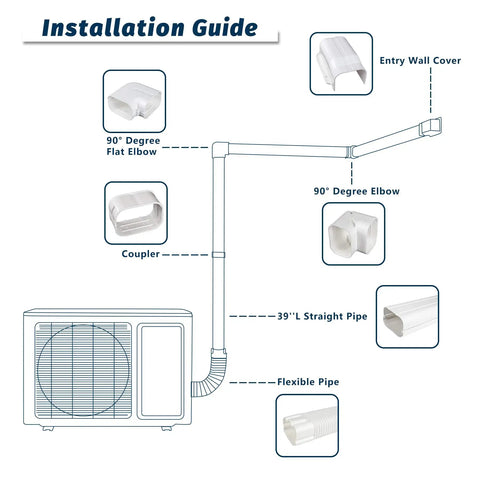 Installation Guide

Entry Wall Cover

90° Degree Flat Elbow

90° Degree Elbow

Coupler

39''L Straight Pipe

Flexible Pipe