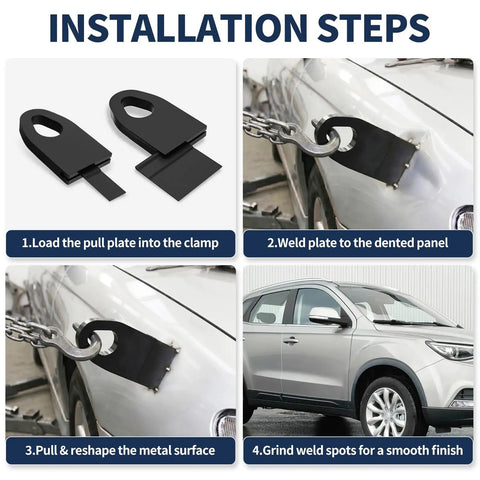 INSTALLATION STEPS

1.Load the pull plate into the clamp

2.Weld plate to the dented panel

3.Pull & reshape the metal surface

4.Grind weld spots for a smooth finish