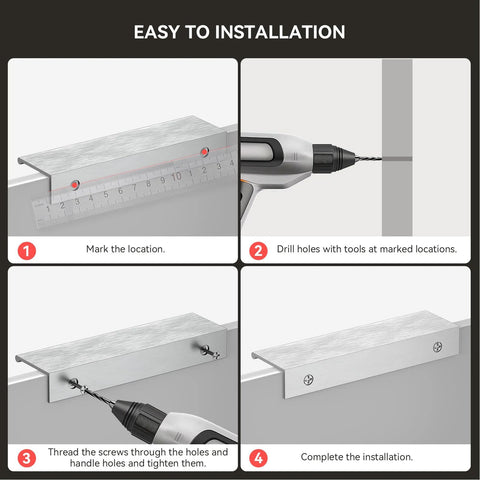 EASY TO INSTALLATION

1 2 3 4 5 6 7 8 9 10 1 2 3 4

1 Mark the location.

2 Drill holes with tools at marked locations.

3 Thread the screws through the holes and handle holes and tighten them.

4 Complete the installation.