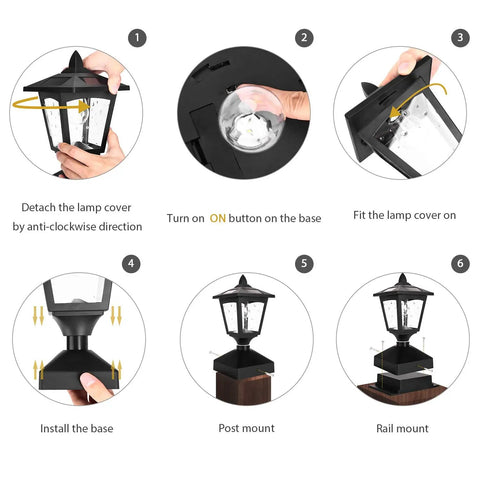 1

Detach the lamp cover by anti-clockwise direction

2

Turn on ON button on the base

3

Fit the lamp cover on

4

Install the base

5

Post mount

6

Rail mount