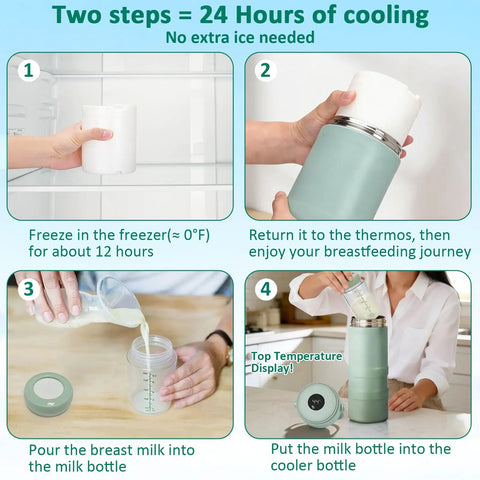 Two steps = 24 Hours of cooling
No extra ice needed

1

Freeze in the freezer(≈ 0°F) for about 12 hours

2

Return it to the thermos, then enjoy your breastfeeding journey

3

Pour the breast milk into the milk bottle

4

Top Temperature Display!

Put the milk bottle into the cooler bottle