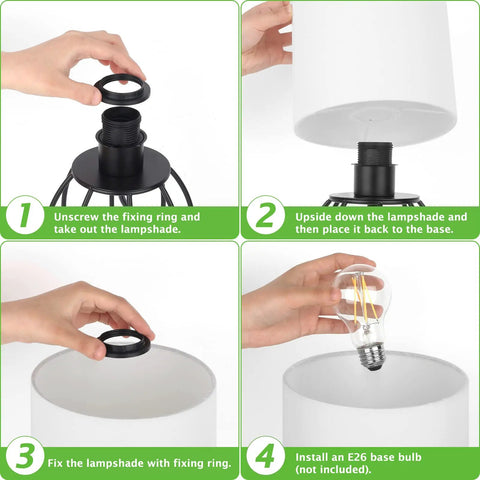 1 Unscrew the fixing ring and take out the lampshade.

2 Upside down the lampshade and then place it back to the base.

3 Fix the lampshade with fixing ring.

4 Install an E26 base bulb (not included).