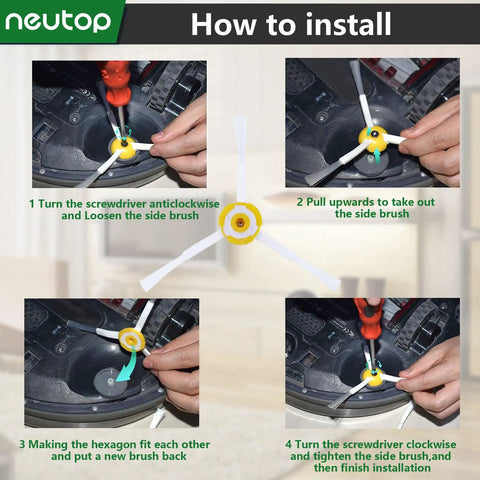 neutop

How to install

1 Turn the screwdriver anticlockwise and Loosen the side brush

2 Pull upwards to take out the side brush

3 Making the hexagon fit each other and put a new brush back

4 Turn the screwdriver clockwise and tighten the side brush,and then finish installation