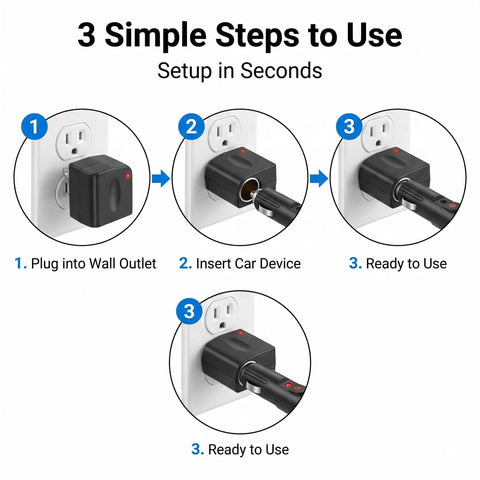 3 Simple Steps to Use

Setup in Seconds

1

2

3

1. Plug into Wall Outlet

2. Insert Car Device

3. Ready to Use

3

3. Ready to Use