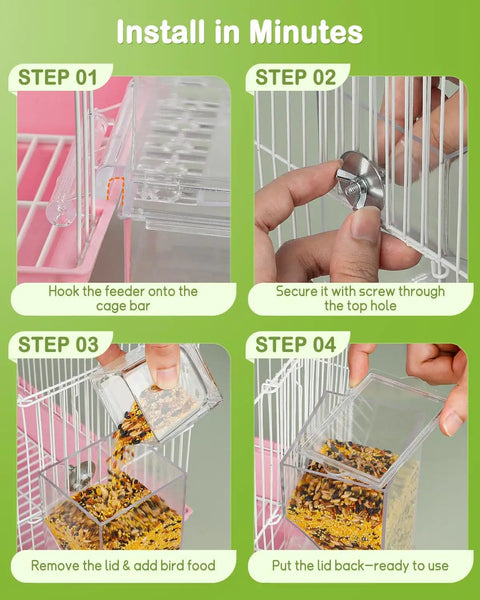 Install in Minutes

STEP 01

Hook the feeder onto the cage bar

STEP 02

Secure it with screw through the top hole

STEP 03

Remove the lid & add bird food

STEP 04

Put the lid back—ready to use