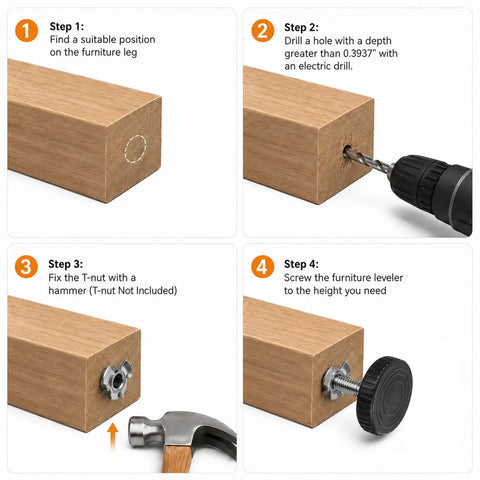 1
Step 1:
Find a suitable position on the furniture leg

2
Step 2:
Drill a hole with a depth greater than 0.3937" with an electric drill.

3
Step 3:
Fix the T-nut with a hammer (T-nut Not Included)

4
Step 4:
Screw the furniture leveler to the height you need