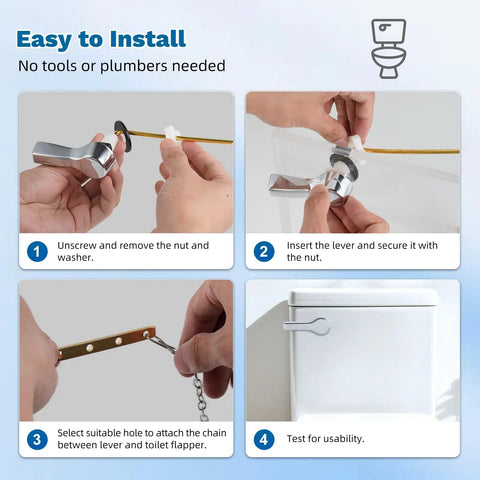 Easy to Install

No tools or plumbers needed

1 Unscrew and remove the nut and washer.

2 Insert the lever and secure it with the nut.

3 Select suitable hole to attach the chain between lever and toilet flapper.

4 Test for usability.