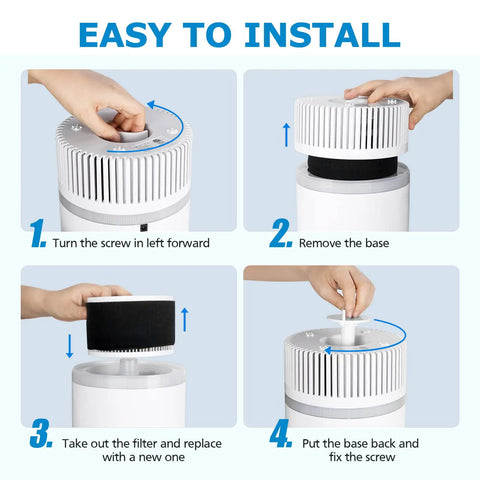 EASY TO INSTALL

1. Turn the screw in left forward

2. Remove the base

3. Take out the filter and replace with a new one

4. Put the base back and fix the screw