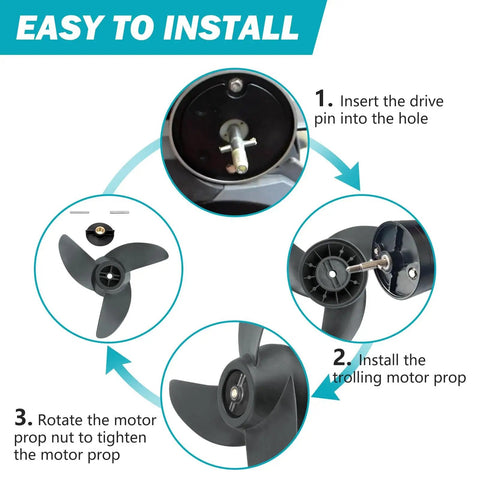 EASY TO INSTALL

1. Insert the drive pin into the hole

2. Install the trolling motor prop

3. Rotate the motor prop nut to tighten the motor prop