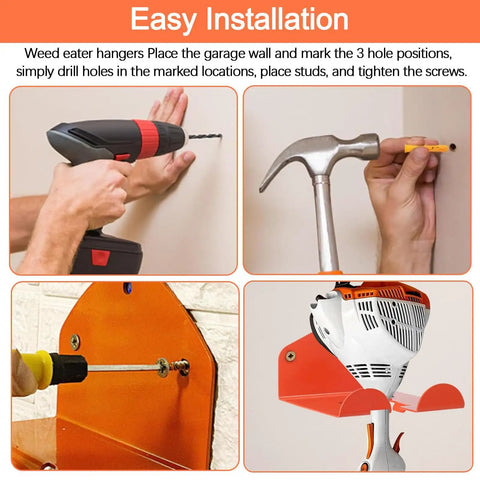 Easy Installation

Weed eater hangers Place the garage wall and mark the 3 hole positions, simply drill holes in the marked locations, place studs, and tighten the screws.