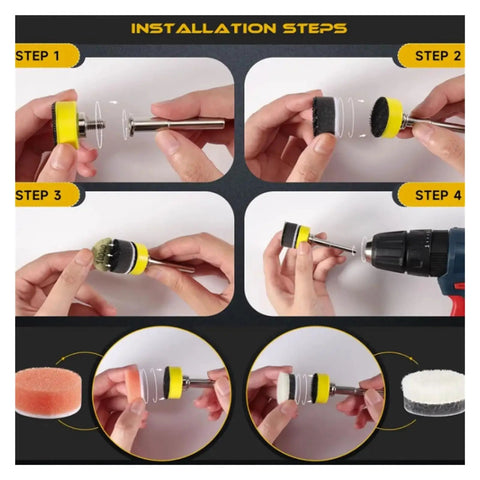 INSTALLATION STEPS

STEP 1

STEP 2

STEP 3

STEP 4