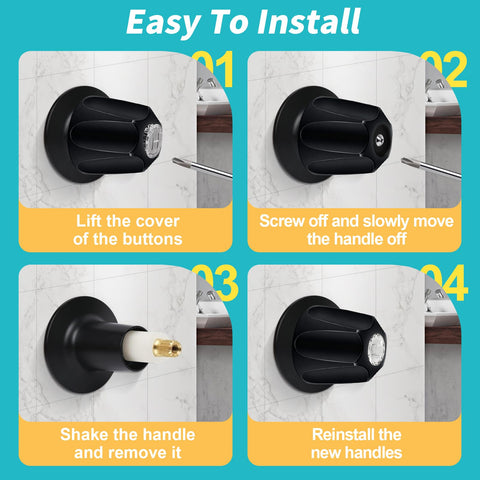 Easy To Install

01

Lift the cover of the buttons

02

Screw off and slowly move the handle off

03

Shake the handle and remove it

04

Reinstall the new handles