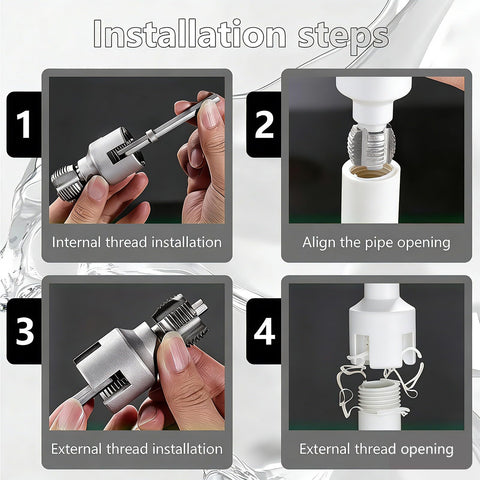 Installation steps

1

Internal thread installation

2

Align the pipe opening

3

External thread installation

4

External thread opening