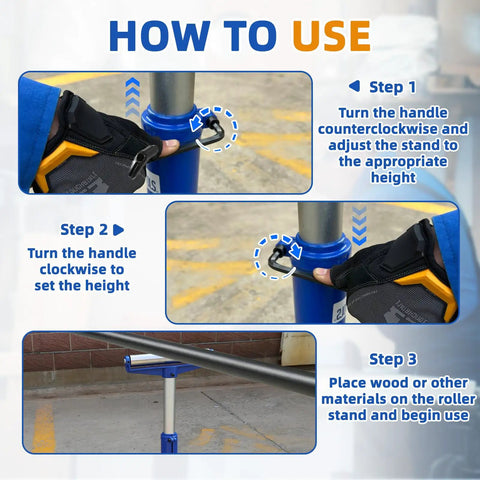 HOW TO USE

Step 1

Turn the handle counterclockwise and adjust the stand to the appropriate height

Step 2

Turn the handle clockwise to set the height

Step 3

Place wood or other materials on the roller stand and begin use