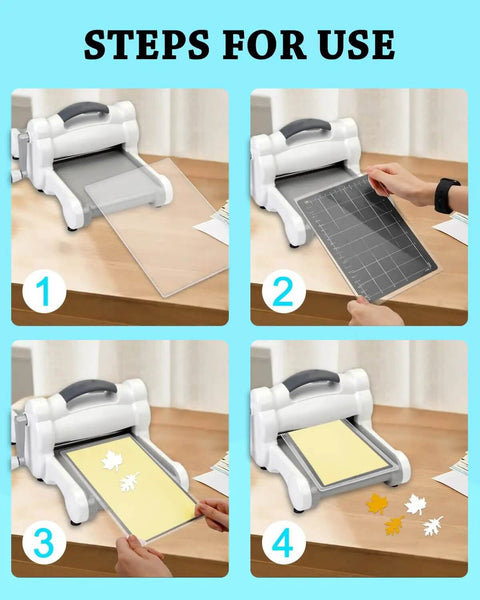 STEPS FOR USE

1

2

3

4