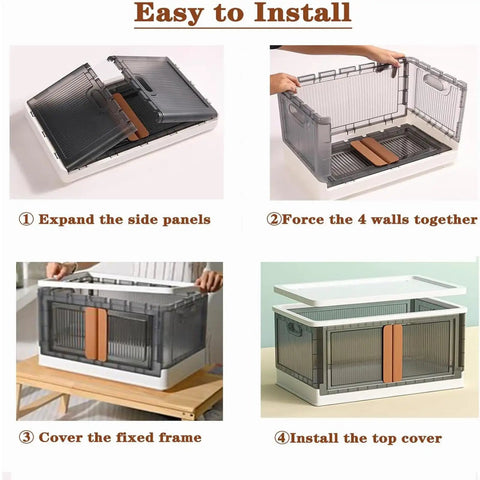 Easy to Install

① Expand the side panels

②Force the 4 walls together

③ Cover the fixed frame

④Install the top cover