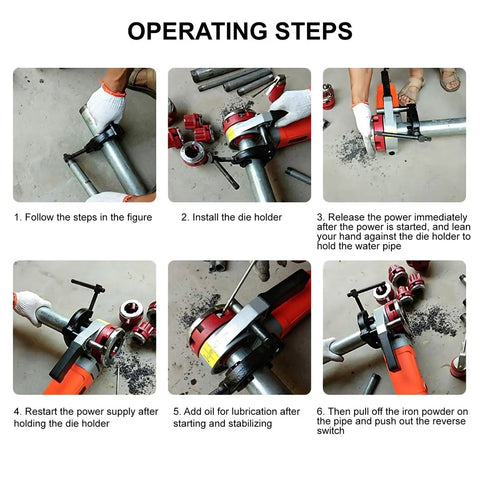 OPERATING STEPS

1. Follow the steps in the figure

2. Install the die holder

3. Release the power immediately after the power is started, and lean your hand against the die holder to hold the water pipe

4. Restart the power supply after holding the die holder

5. Add oil for lubrication after starting and stabilizing

6. Then pull off the iron powder on the pipe and push out the reverse switch