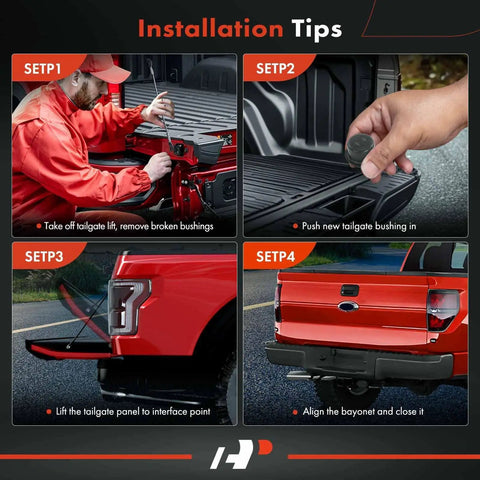 Installation Tips

SETP1

• Take off tailgate lift, remove broken bushings

SETP2

• Push new tailgate bushing in

SETP3

• Lift the tailgate panel to interface point

SETP4

• Align the bayonet and close it