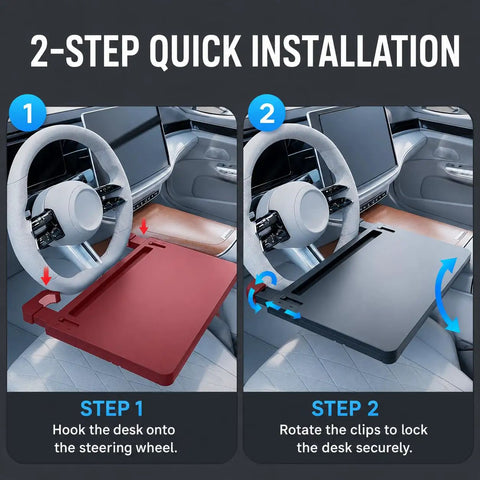 2-STEP QUICK INSTALLATION

1

STEP 1
Hook the desk onto the steering wheel.

2

STEP 2
Rotate the clips to lock the desk securely.