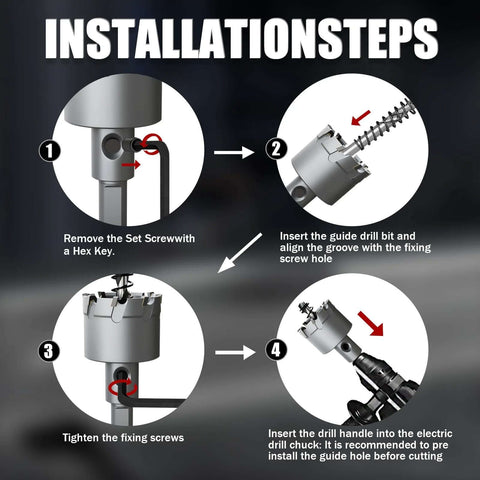 INSTALLATIONSTEPS

1

Remove the Set Screwwith a Hex Key.

2

Insert the guide drill bit and align the groove with the fixing screw hole

3

Tighten the fixing screws

4

Insert the drill handle into the electric drill chuck: It is recommended to pre install the guide hole before cutting