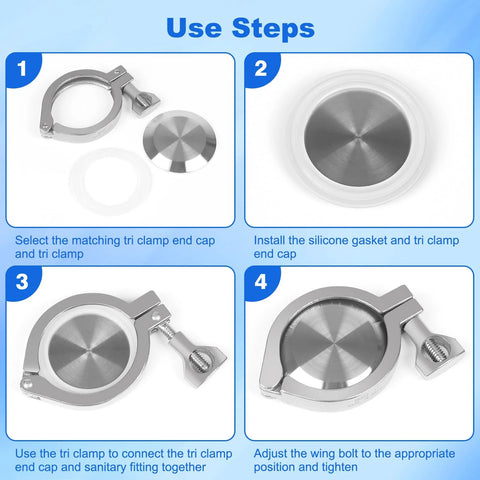 Use Steps

1

Select the matching tri clamp end cap and tri clamp

2

Install the silicone gasket and tri clamp end cap

3

Use the tri clamp to connect the tri clamp end cap and sanitary fitting together

4

Adjust the wing bolt to the appropriate position and tighten