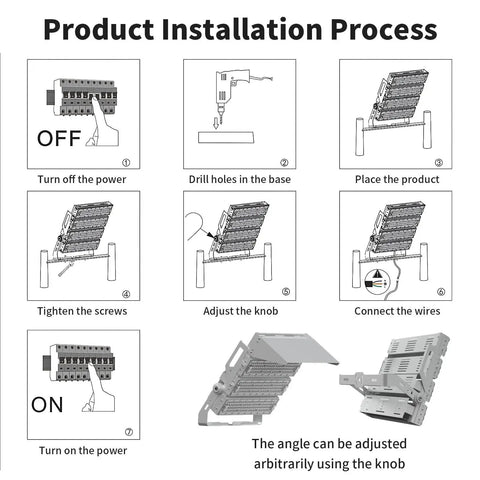 Product Installation Process

OFF

①

Turn off the power

②

Drill holes in the base

③

Place the product

④

Tighten the screws

⑤

Adjust the knob

⑥

Connect the wires

ON

⑦

Turn on the power

The angle can be adjusted arbitrarily using the knob